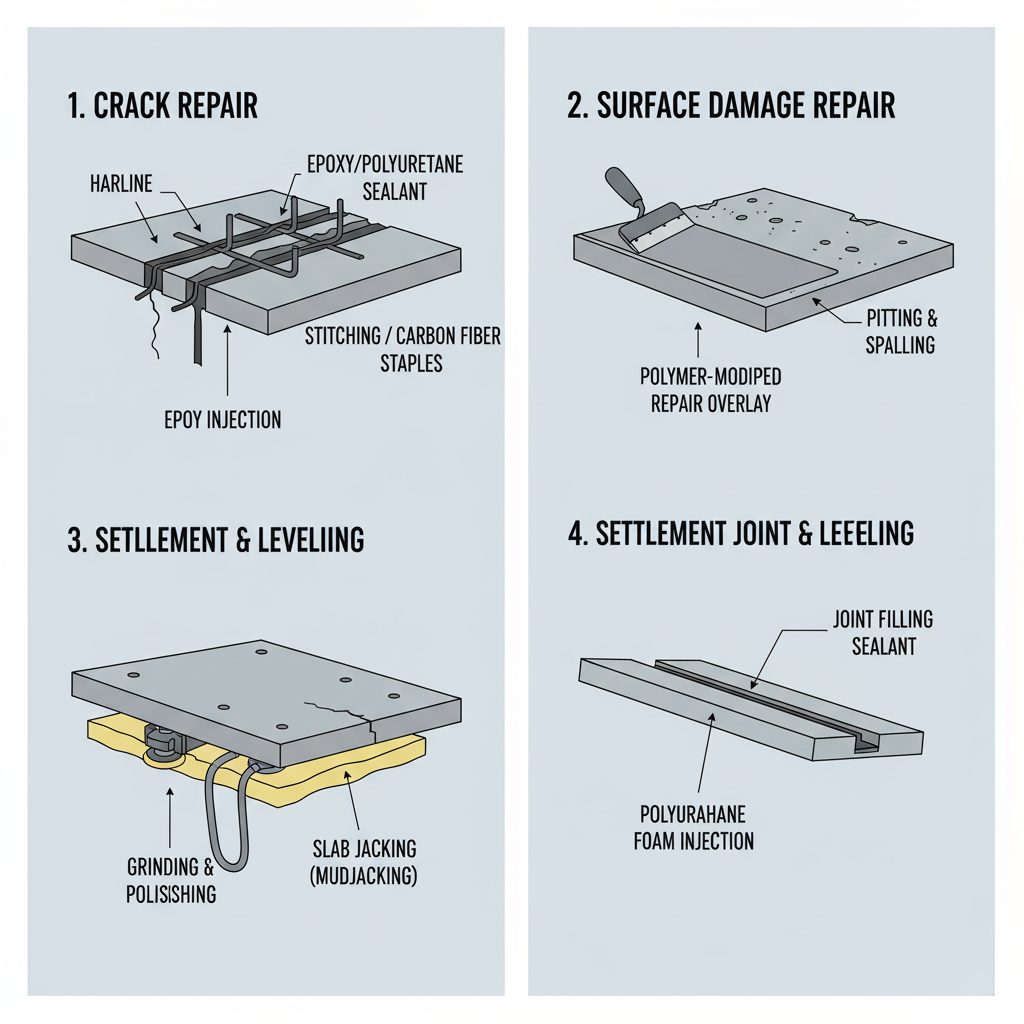 1. CRACK REPAIR

HARLINE

EPOXY/POLYURETANE SEALANT

STITCHING / CARBON FIBER STAPLES

EPOY INJECTION

2. SURFACE DAMAGE REPAIR

PITTING & SPALLING

POLYMER-MODIPED REPAIR OVERLAY

3. SETLLEMENT & LEVELIING

GRINDING & POLISISHING

SLAB JACKING (MUDJACKING)

4. SETTLEMENT JOINT & LEEELING

JOINT FILLING SEALANT

POLYURAHANE FOAM INJECTION